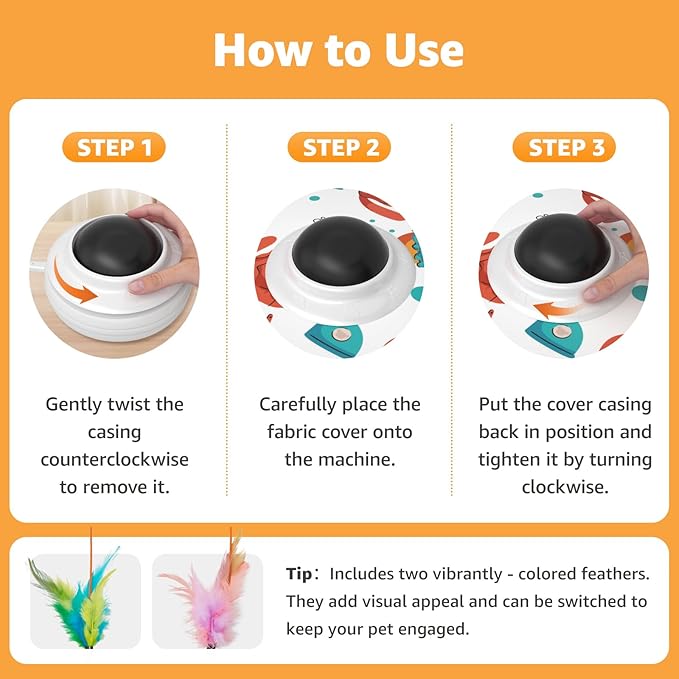 How to Use

STEP 1

Gently twist the casing counterclockwise to remove it.

STEP 2

Carefully place the fabric cover onto the machine.

STEP 3

Put the cover casing back in position and tighten it by turning clockwise.

Tip: Includes two vibrantly - colored feathers. They add visual appeal and can be switched to keep your pet engaged.