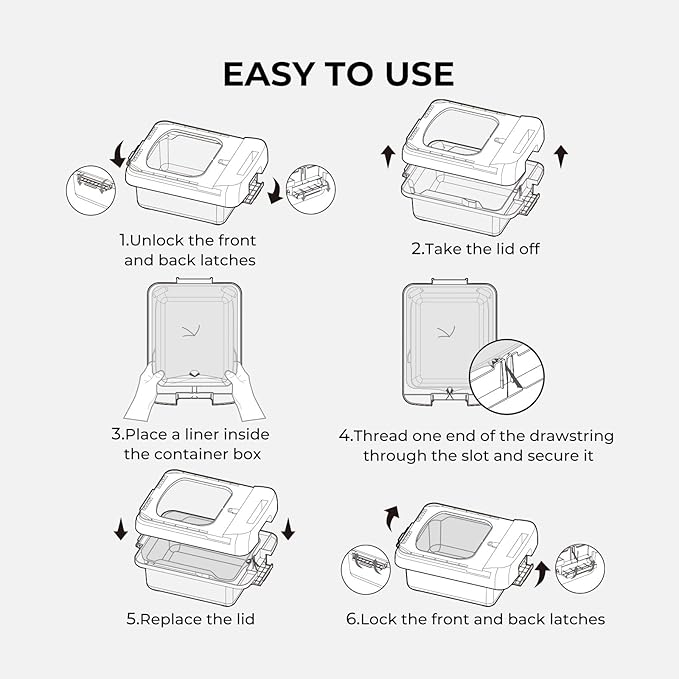 EASY TO USE

1.Unlock the front and back latches

2.Take the lid off

3.Place a liner inside the container box

4.Thread one end of the drawstring through the slot and secure it

5.Replace the lid

6.Lock the front and back latches