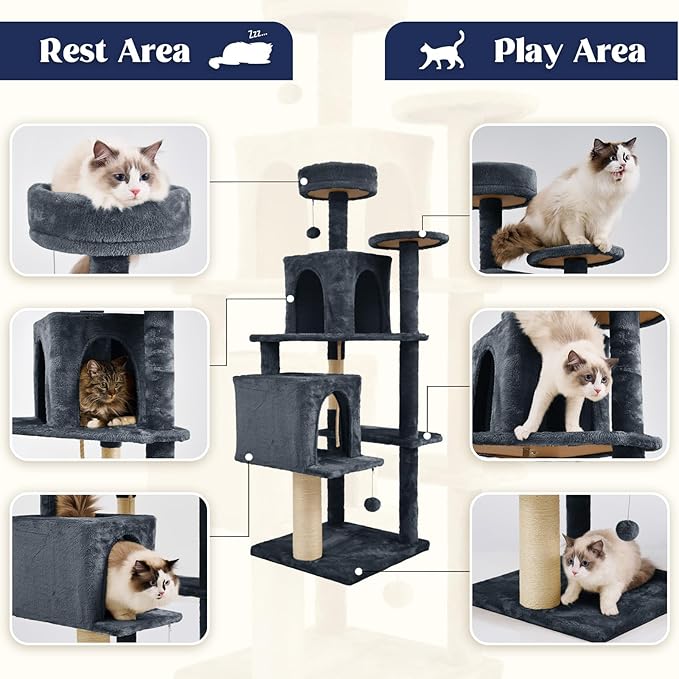 Rest Area Zzz...

Play Area