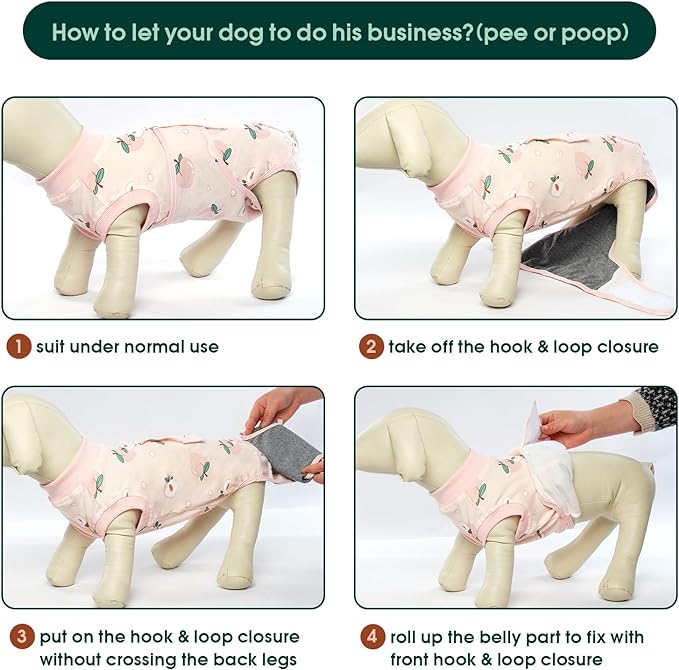 How to let your dog to do his business?(pee or poop)

1 suit under normal use

2 take off the hook & loop closure

3 put on the hook & loop closure without crossing the back legs

4 roll up the belly part to fix with front hook & loop closure