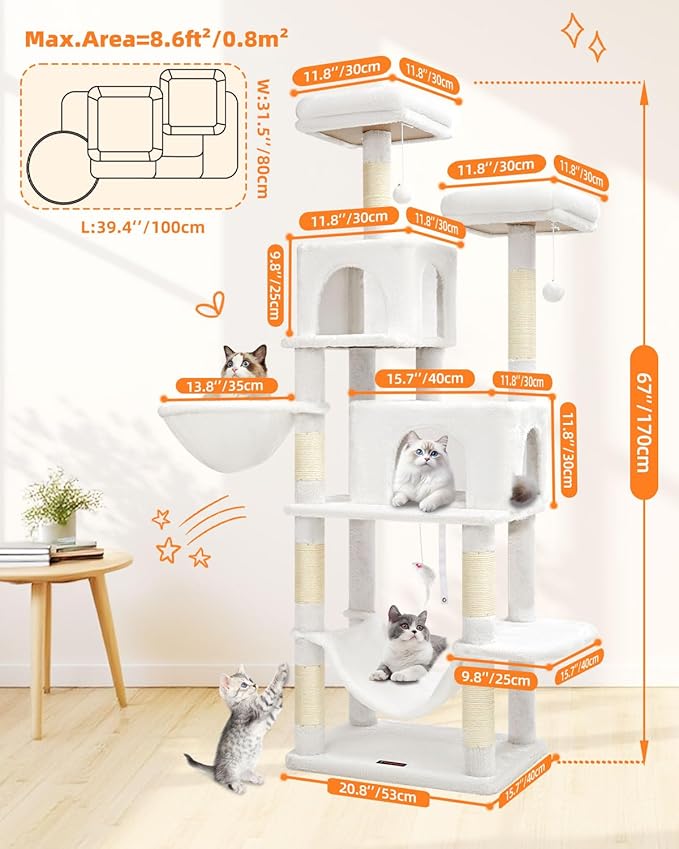 Max.Area=8.6ft²/0.8m²

W:31.5''/80cm

L:39.4''/100cm

11.8''/30cm
11.8''/30cm

11.8''/30cm
11.8''/30cm

11.8''/30cm
11.8''/30cm

9.8''/25cm

13.8''/35cm

15.7''/40cm
11.8''/30cm

11.8''/30cm

67''/170cm

9.8''/25cm
15.7''/40cm

20.8''/53cm
15.7''/40cm