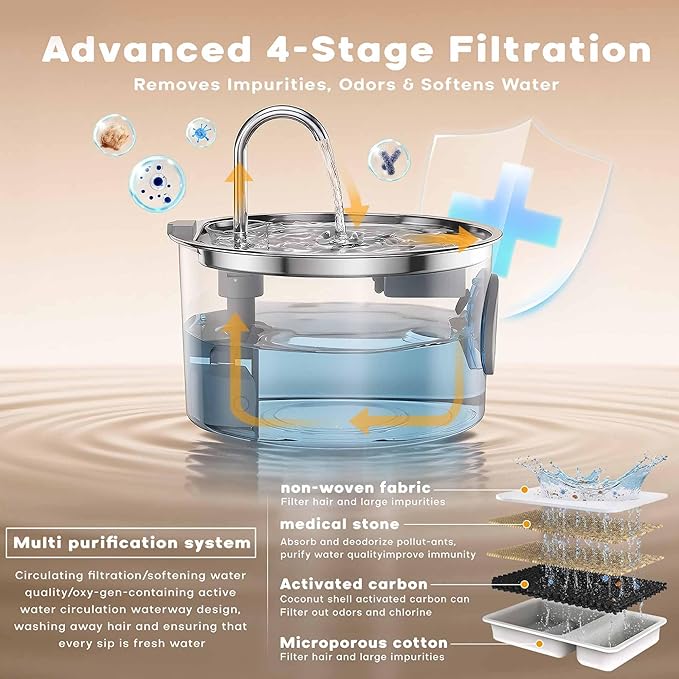 Advanced 4-Stage Filtration
Removes Impurities, Odors & Softens Water

Multi purification system

Circulating filtration/softening water quality/oxy-gen-containing active water circulation waterway design, washing away hair and ensuring that every sip is fresh water

non-woven fabric
Filter hair and large impurities

medical stone
Absorb and deodorize pollut-ants, purify water qualityimprove immunity

Activated carbon
Coconut shell activated carbon can Filter out odors and chlorine

Microporous cotton
Filter hair and large impurities