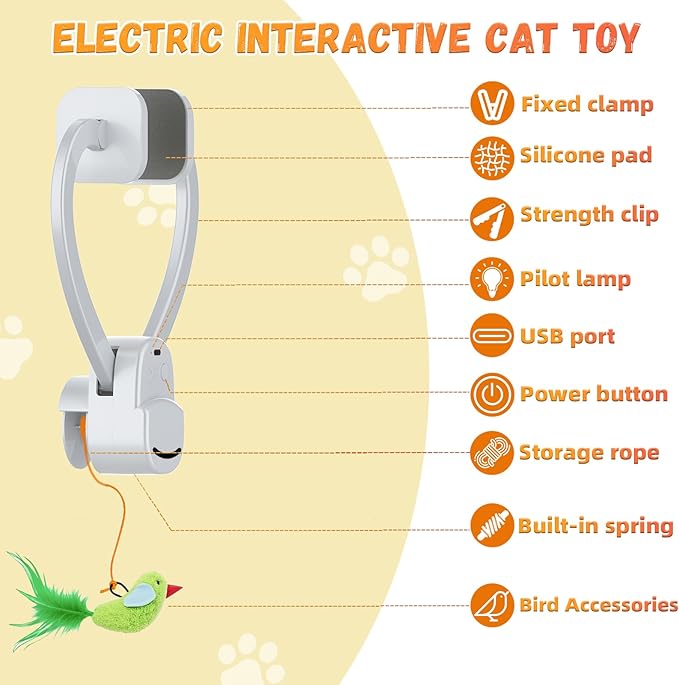 ELECTRIC INTERACTIVE CAT TOY

Fixed clamp

Silicone pad

Strength clip

Pilot lamp

USB port

Power button

Storage rope

Built-in spring

Bird Accessories