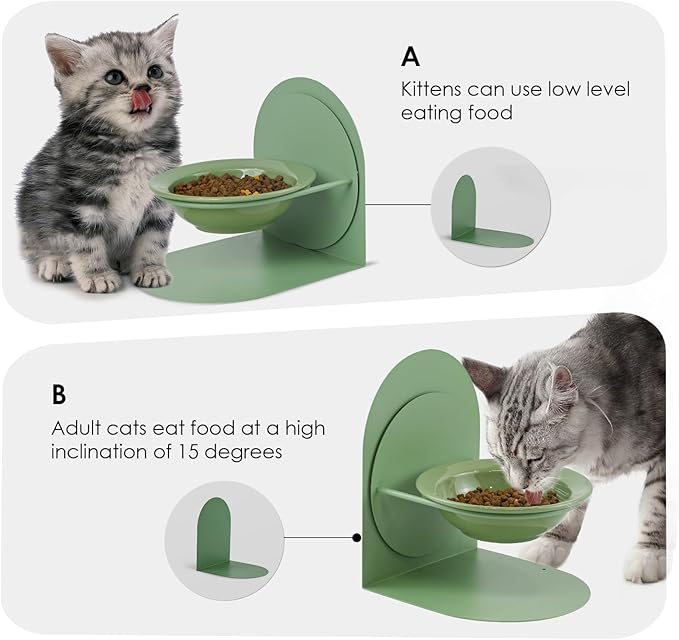 A

Kittens can use low level eating food

B

Adult cats eat food at a high inclination of 15 degrees