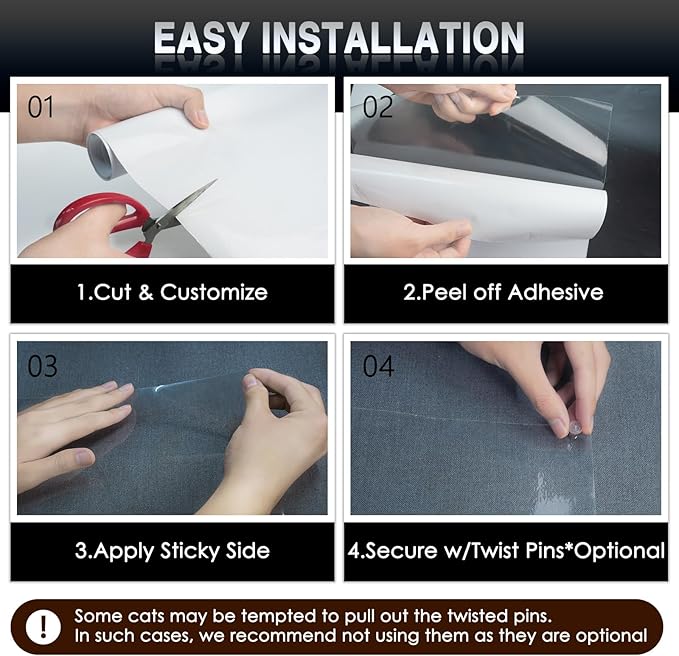 EASY INSTALLATION

01

1.Cut & Customize

02

2.Peel off Adhesive

03

3.Apply Sticky Side

04

4.Secure w/Twist Pins*Optional

!

Some cats may be tempted to pull out the twisted pins. In such cases, we recommend not using them as they are optional