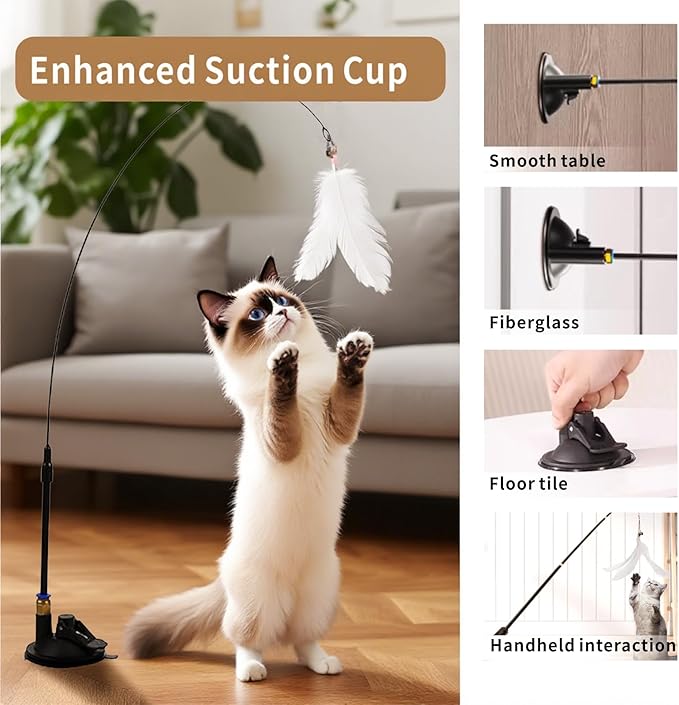 Enhanced Suction Cup

Smooth table

Fiberglass

Floor tile

Handheld interaction