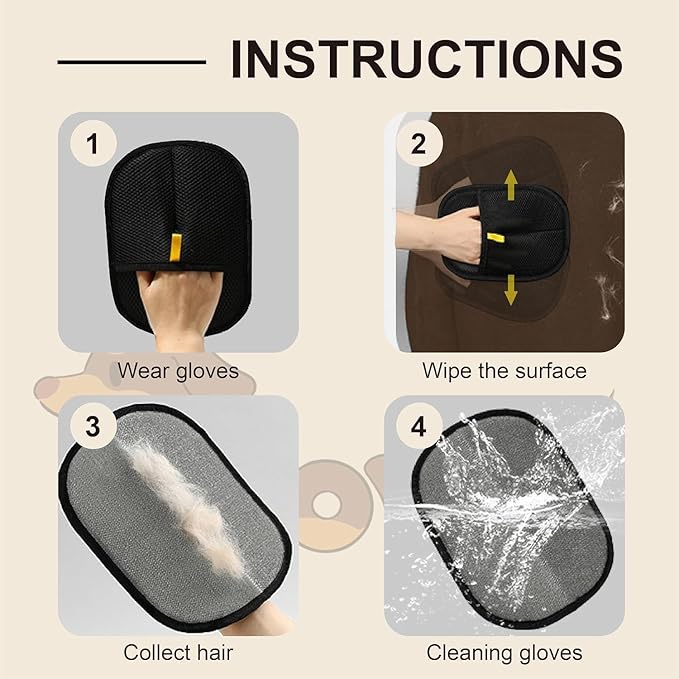 INSTRUCTIONS

1
Wear gloves

2
Wipe the surface

3
Collect hair

4
Cleaning gloves