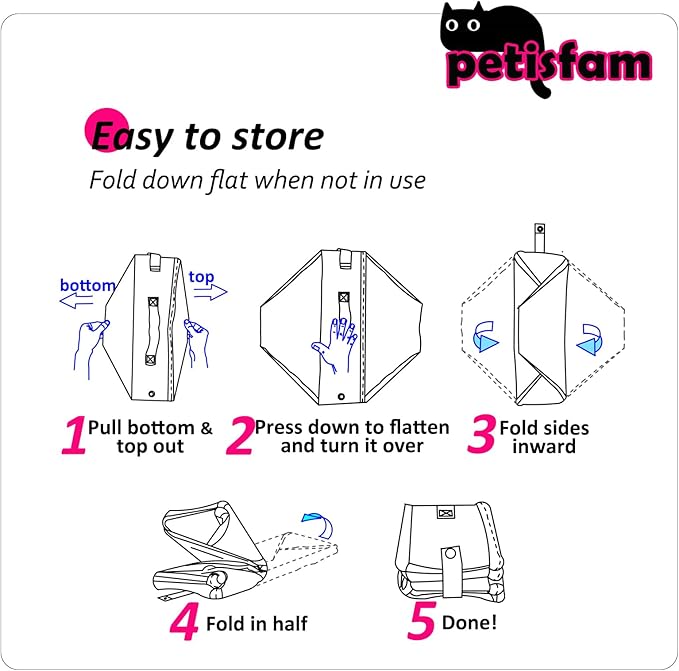 petisfam

Easy to store

Fold down flat when not in use

bottom

top

1 Pull bottom & top out

2 Press down to flatten and turn it over

3 Fold sides inward

4 Fold in half

5 Done!