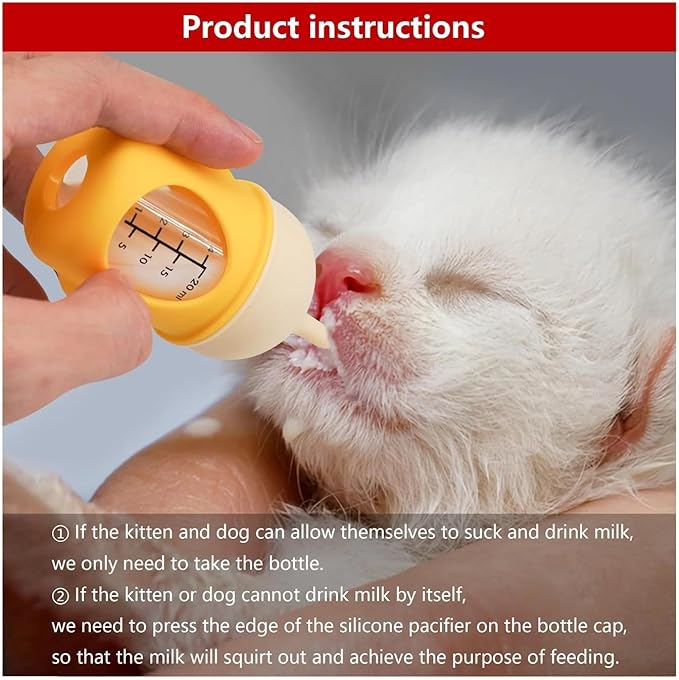 Product instructions

1
2
3
4
5
10
15
20 ml

① If the kitten and dog can allow themselves to suck and drink milk, we only need to take the bottle.
② If the kitten or dog cannot drink milk by itself, we need to press the edge of the silicone pacifier on the bottle cap, so that the milk will squirt out and achieve the purpose of feeding.