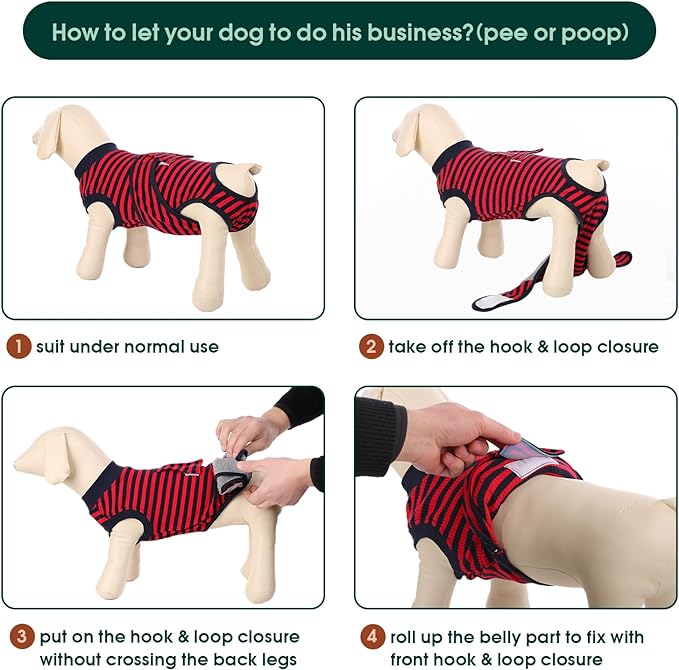 How to let your dog to do his business?(pee or poop)

1 suit under normal use

2 take off the hook & loop closure

3 put on the hook & loop closure without crossing the back legs

4 roll up the belly part to fix with front hook & loop closure