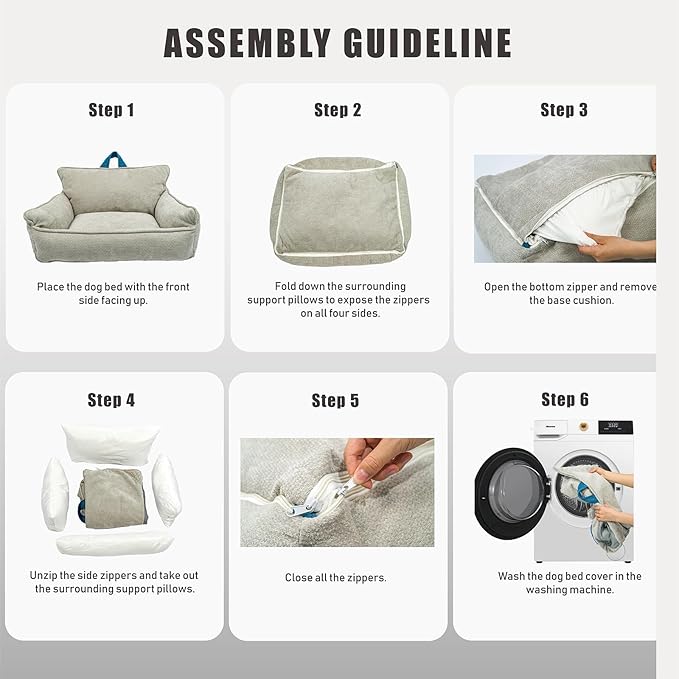 ASSEMBLY GUIDELINE

Step 1

Place the dog bed with the front side facing up.

Step 2

Fold down the surrounding support pillows to expose the zippers on all four sides.

Step 3

Open the bottom zipper and remove the base cushion.

Step 4

Unzip the side zippers and take out the surrounding support pillows.

Step 5

Close all the zippers.

Step 6

Wash the dog bed cover in the washing machine.