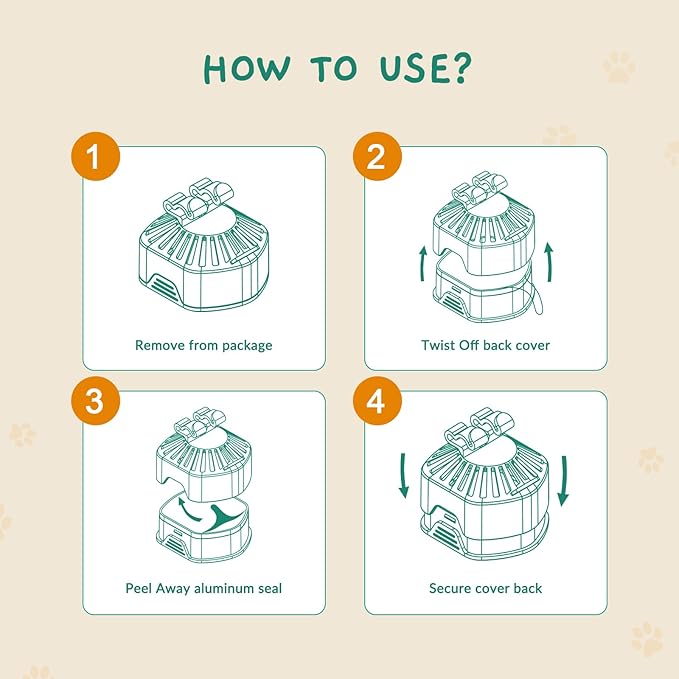 HOW TO USE?

1

Remove from package

2

Twist Off back cover

3

Peel Away aluminum seal

4

Secure cover back