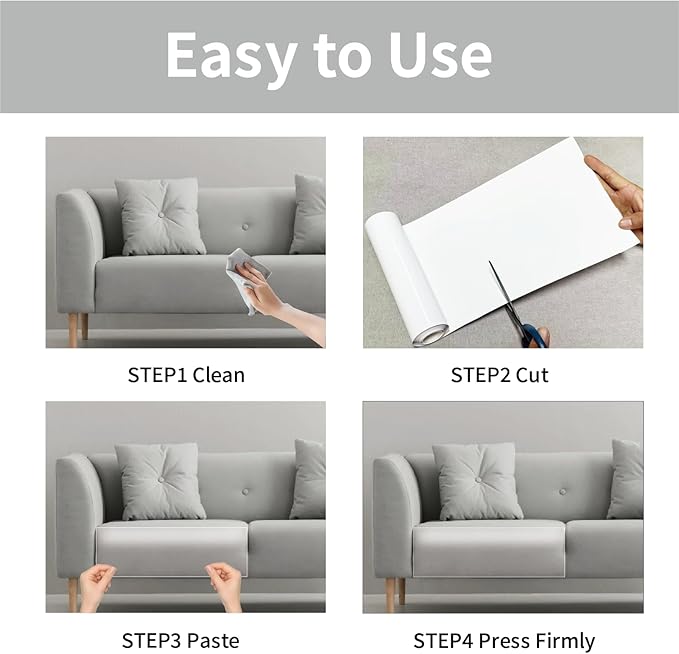 Easy to Use

STEP1 Clean

STEP2 Cut

STEP3 Paste

STEP4 Press Firmly