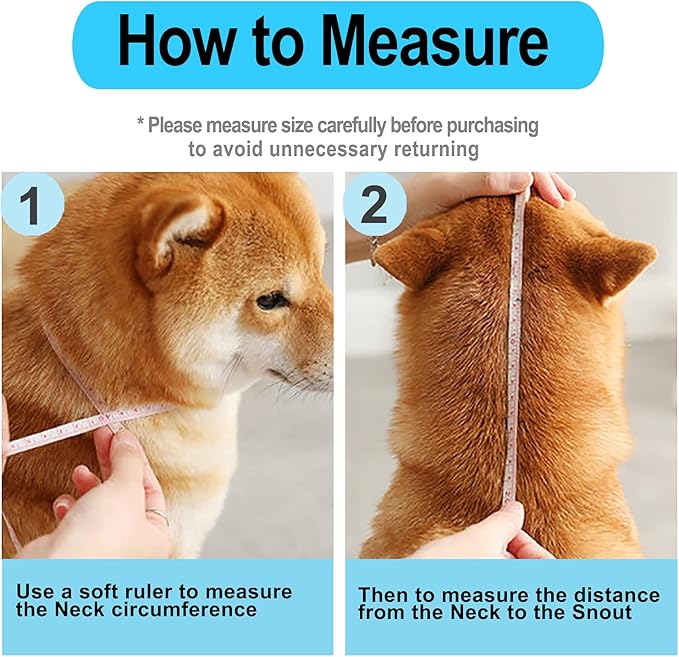 How to Measure

* Please measure size carefully before purchasing to avoid unnecessary returning

1

Use a soft ruler to measure the Neck circumference

2

Then to measure the distance from the Neck to the Snout