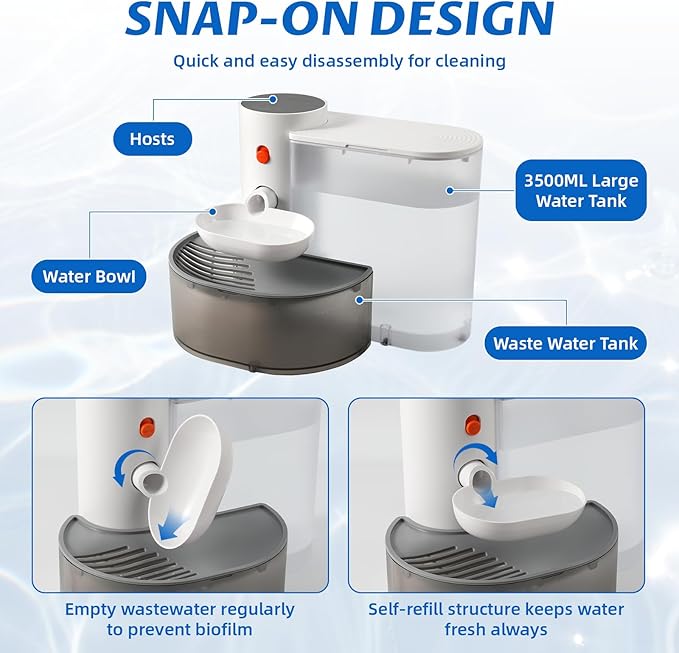 SNAP-ON DESIGN

Quick and easy disassembly for cleaning

Hosts

3500ML Large Water Tank

Water Bowl

Waste Water Tank

Empty wastewater regularly to prevent biofilm

Self-refill structure keeps water fresh always