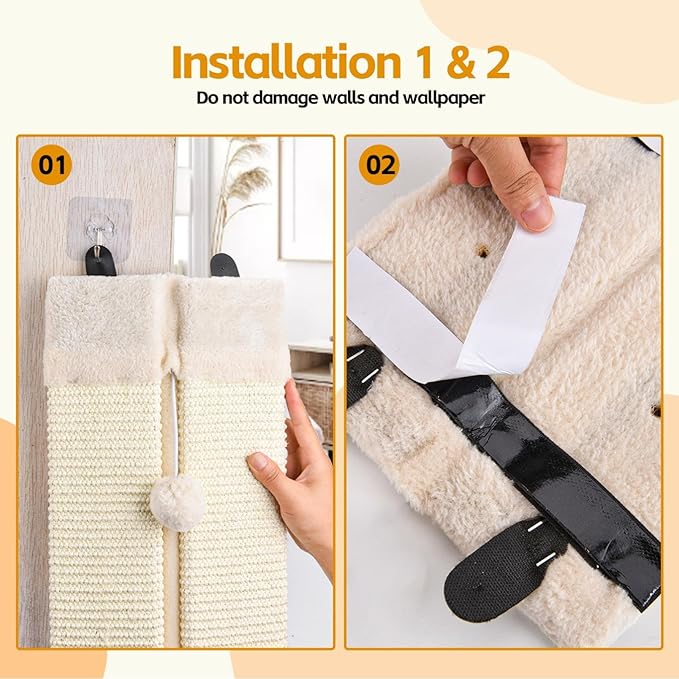 Installation 1 & 2
Do not damage walls and wallpaper

01

02