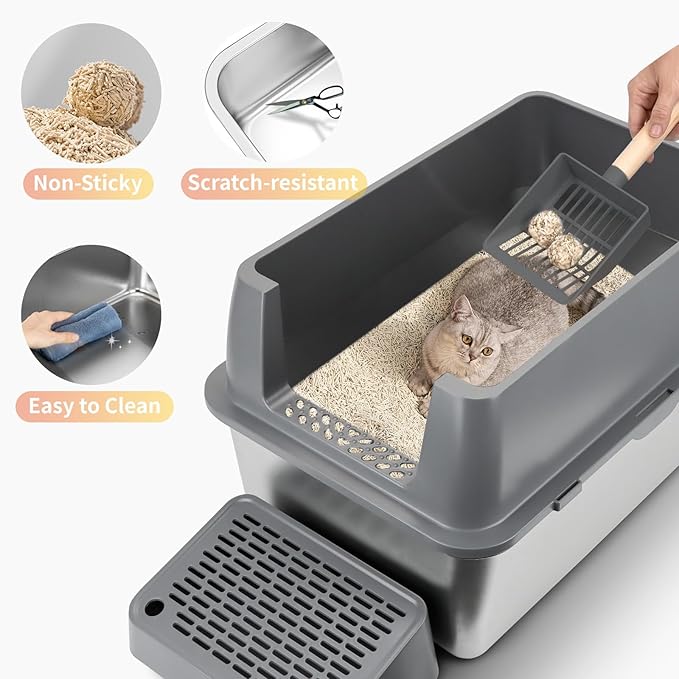 Non-Sticky

Scratch-resistant

Easy to Clean