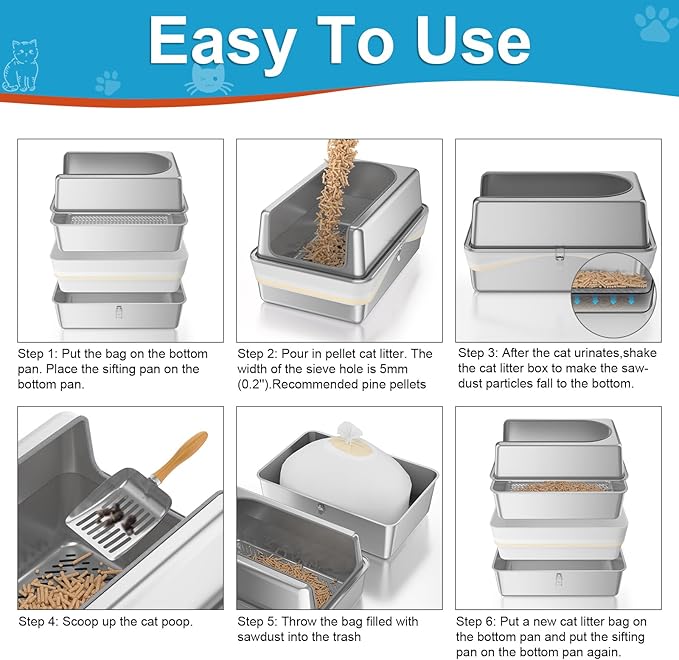 Easy To Use

Step 1: Put the bag on the bottom pan. Place the sifting pan on the bottom pan.

Step 2: Pour in pellet cat litter. The width of the sieve hole is 5mm (0.2").Recommended pine pellets

Step 3: After the cat urinates,shake the cat litter box to make the sawdust particles fall to the bottom.

Step 4: Scoop up the cat poop.

Step 5: Throw the bag filled with sawdust into the trash

Step 6: Put a new cat litter bag on the bottom pan and put the sifting pan on the bottom pan again.