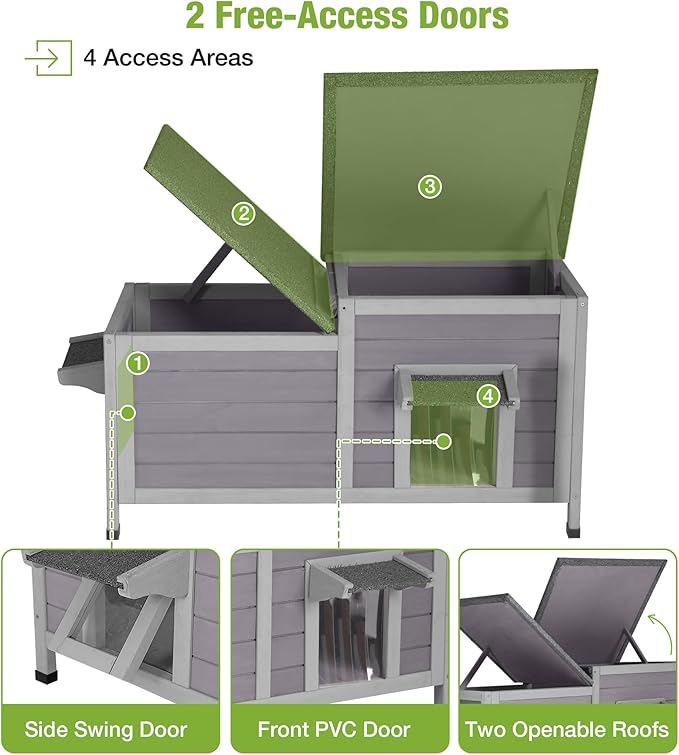 2 Free-Access Doors

4 Access Areas

2

3

1

4

Side Swing Door

Front PVC Door

Two Openable Roofs