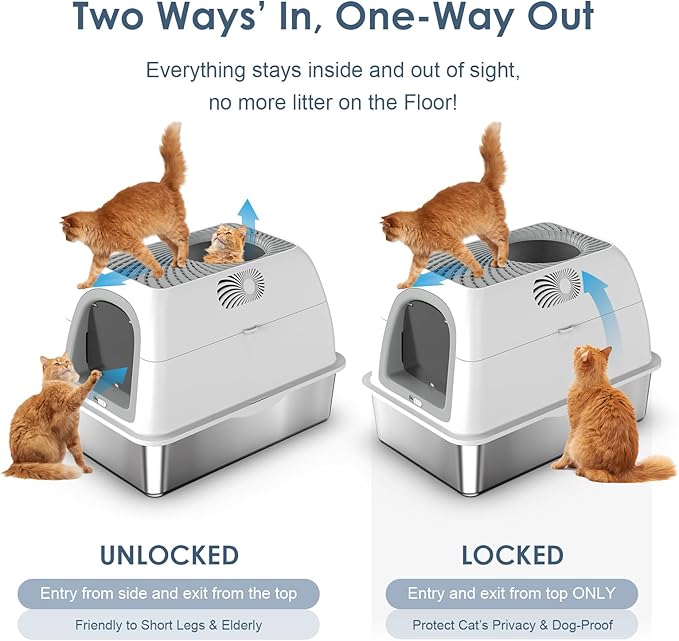 Two Ways' In, One-Way Out

Everything stays inside and out of sight, no more litter on the Floor!

UNLOCKED

Entry from side and exit from the top

Friendly to Short Legs & Elderly

LOCKED

Entry and exit from top ONLY

Protect Cat's Privacy & Dog-Proof