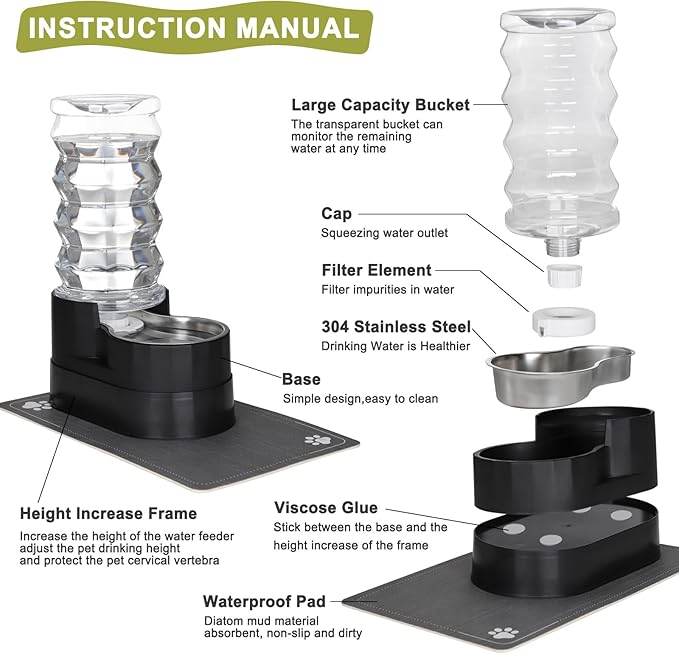 INSTRUCTION MANUAL

Large Capacity Bucket
The transparent bucket can monitor the remaining water at any time

Cap
Squeezing water outlet

Filter Element
Filter impurities in water

304 Stainless Steel
Drinking Water is Healthier

Base
Simple design,easy to clean

Height Increase Frame
Increase the height of the water feeder adjust the pet drinking height and protect the pet cervical vertebra

Viscose Glue
Stick between the base and the height increase of the frame

Waterproof Pad
Diatom mud material absorbent, non-slip and dirty