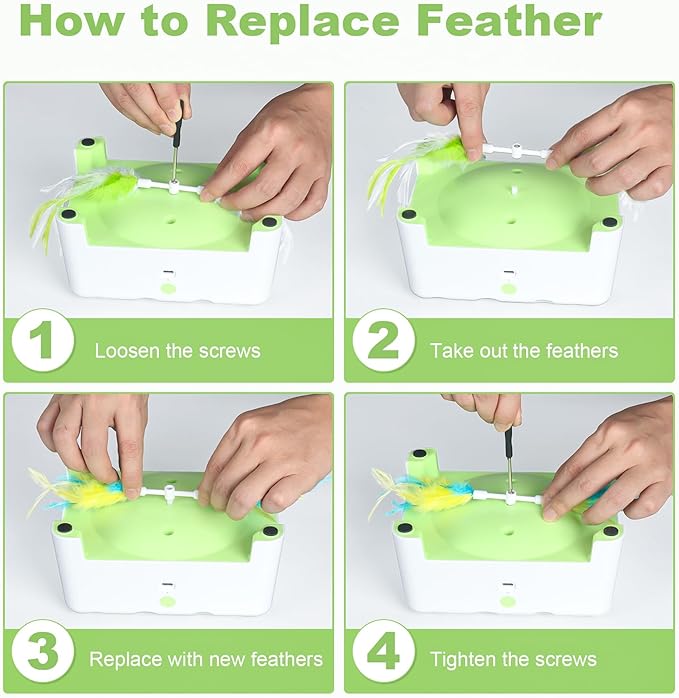 How to Replace Feather

1 Loosen the screws

2 Take out the feathers

3 Replace with new feathers

4 Tighten the screws