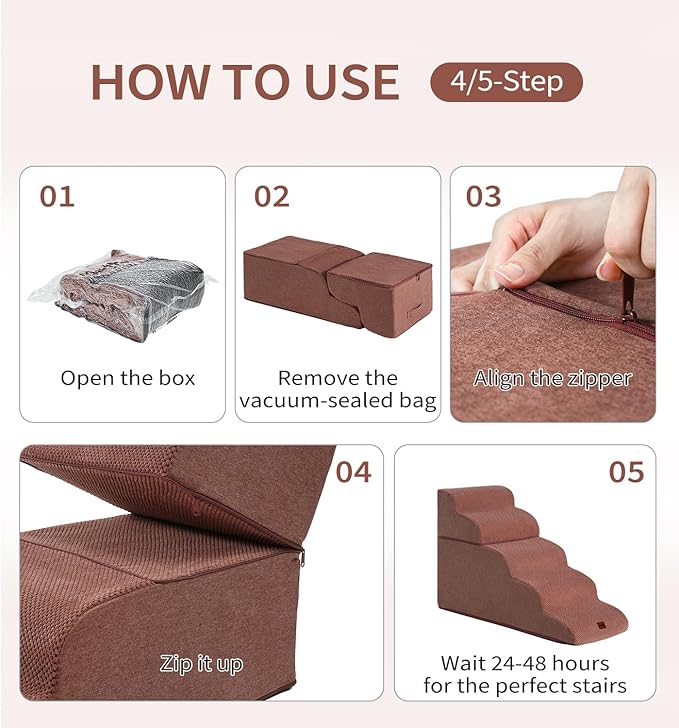 HOW TO USE 4/5-Step

01
Open the box

02
Remove the vacuum-sealed bag

03
Align the zipper

04
Zip it up

05
Wait 24-48 hours for the perfect stairs