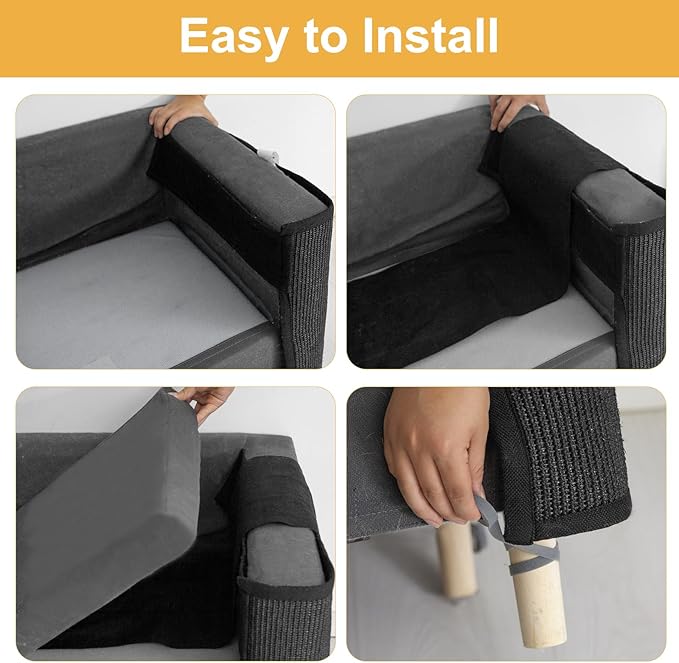 Easy to Install