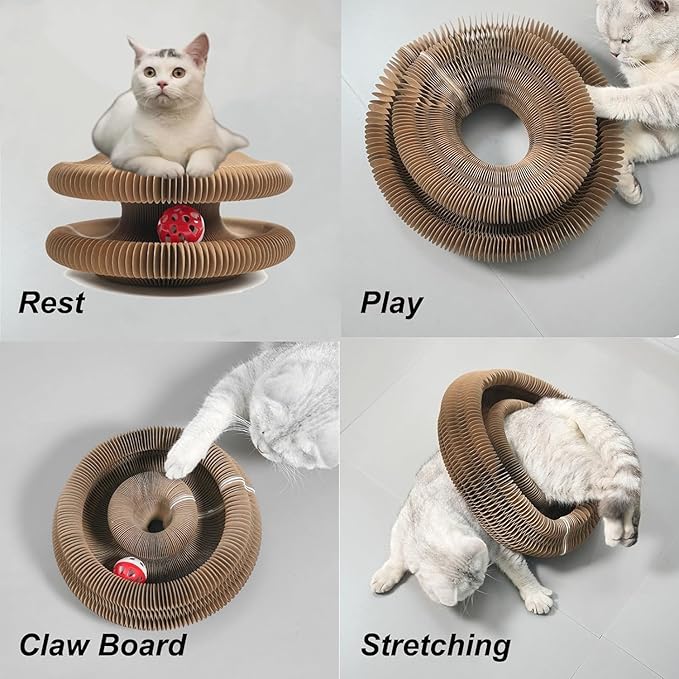 Rest

Play

Claw Board

Stretching