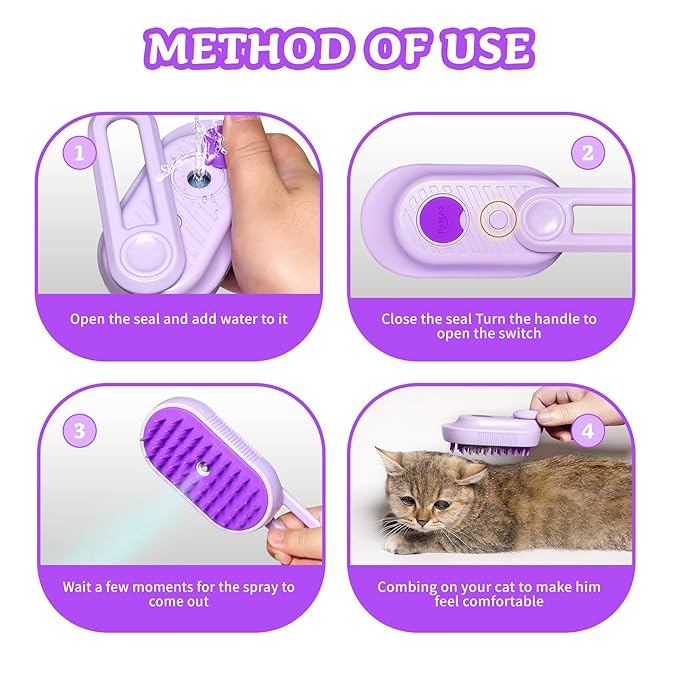 METHOD OF USE

1

Open the seal and add water to it

2

Close the seal Turn the handle to open the switch

3

Wait a few moments for the spray to come out

4

Combing on your cat to make him feel comfortable