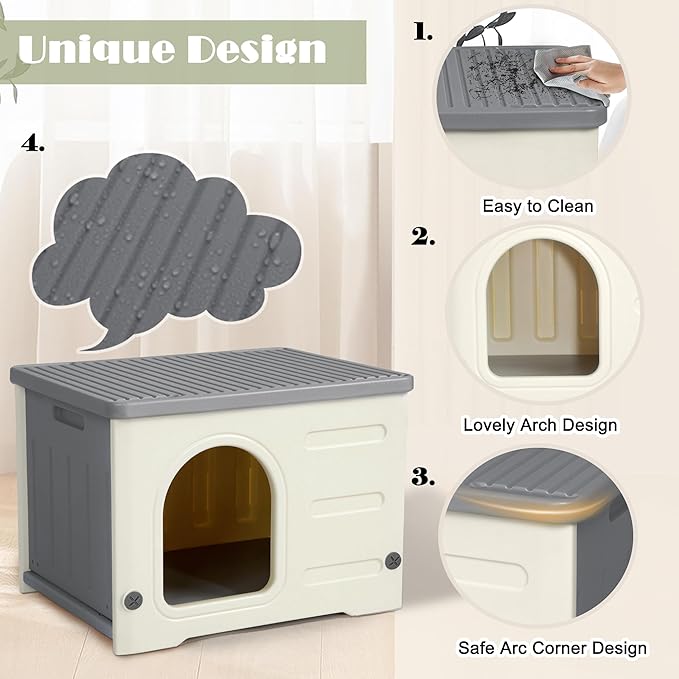 Unique Design

4.

1.

Easy to Clean

2.

Lovely Arch Design

3.

Safe Arc Corner Design