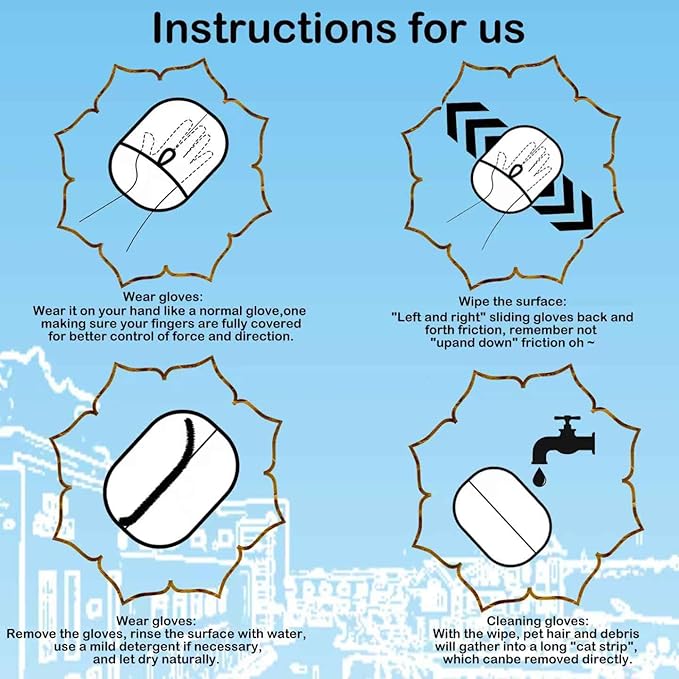 Instructions for us

Wear gloves:
Wear it on your hand like a normal glove,one making sure your fingers are fully covered for better control of force and direction.

Wipe the surface:
"Left and right" sliding gloves back and forth friction, remember not "upand down" friction oh ~

Wear gloves:
Remove the gloves, rinse the surface with water, use a mild detergent if necessary, and let dry naturally.

Cleaning gloves:
With the wipe, pet hair and debris will gather into a long "cat strip", which canbe removed directly.