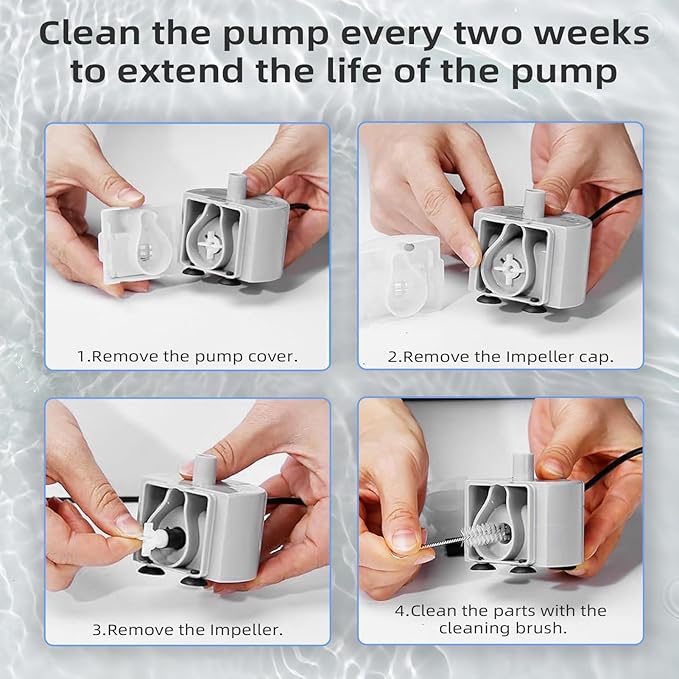 Clean the pump every two weeks to extend the life of the pump

1.Remove the pump cover.

2.Remove the Impeller cap.

3.Remove the Impeller.

4.Clean the parts with the cleaning brush.