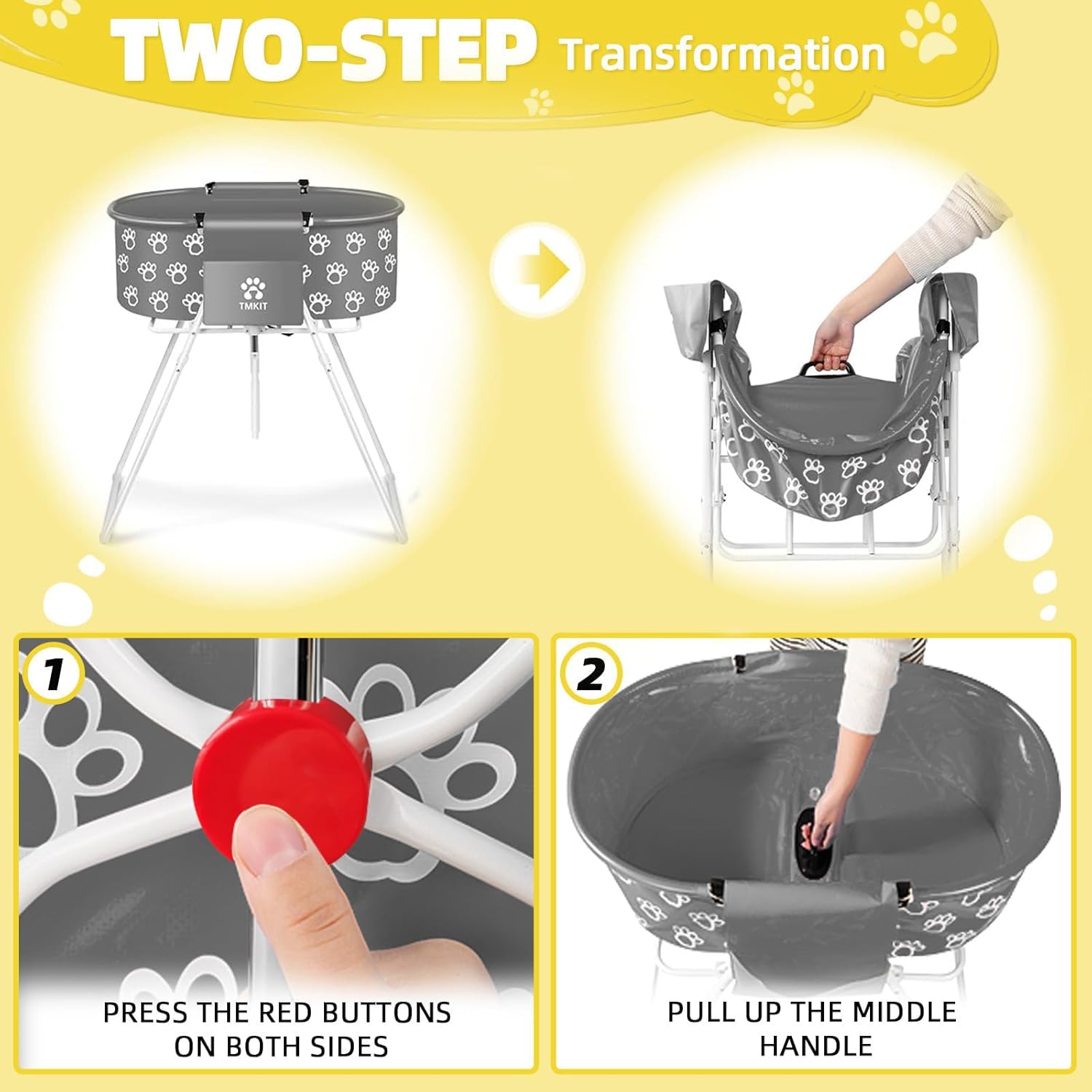 TWO-STEP Transformation

TMKIT

1

PRESS THE RED BUTTONS ON BOTH SIDES

2

PULL UP THE MIDDLE HANDLE