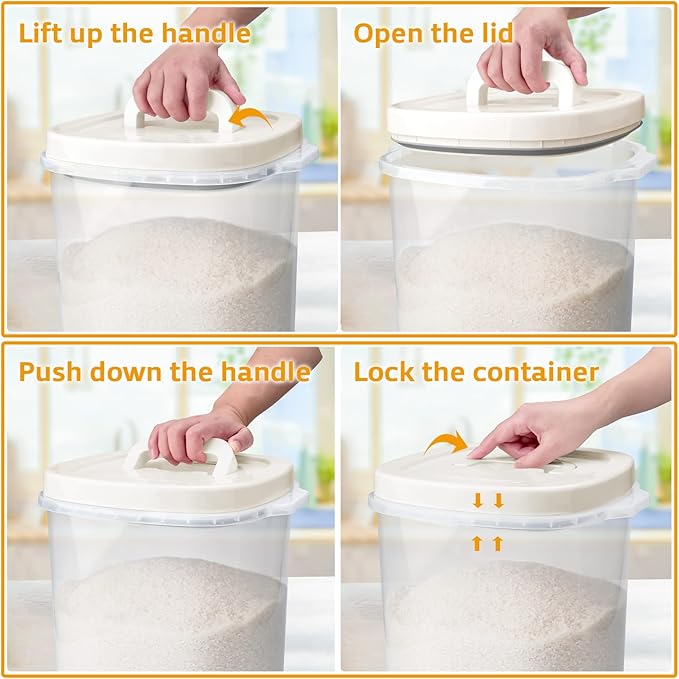 Lift up the handle

Open the lid

Push down the handle

Lock the container