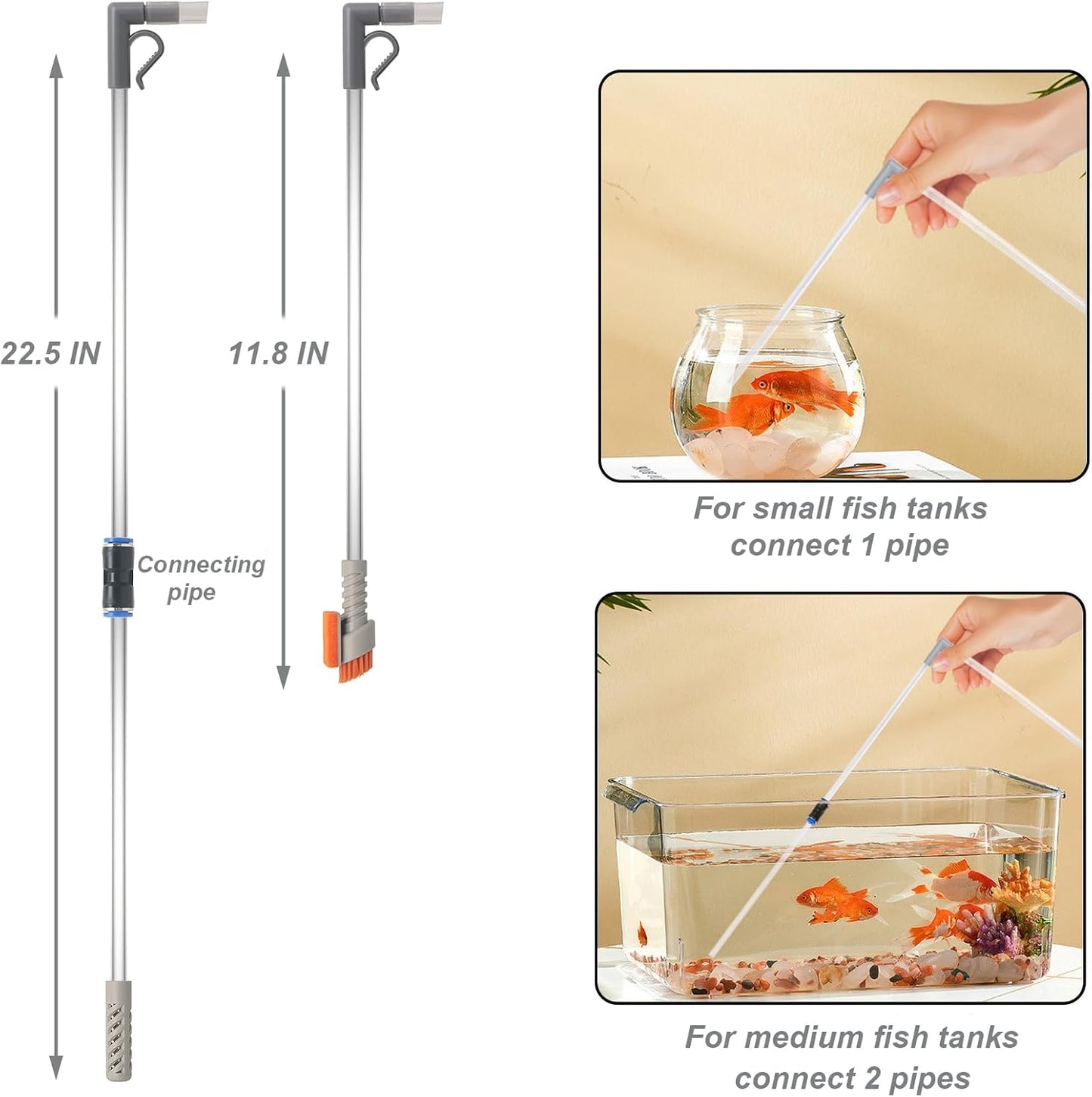 22.5 IN

11.8 IN

Connecting pipe

For small fish tanks connect 1 pipe

For medium fish tanks connect 2 pipes