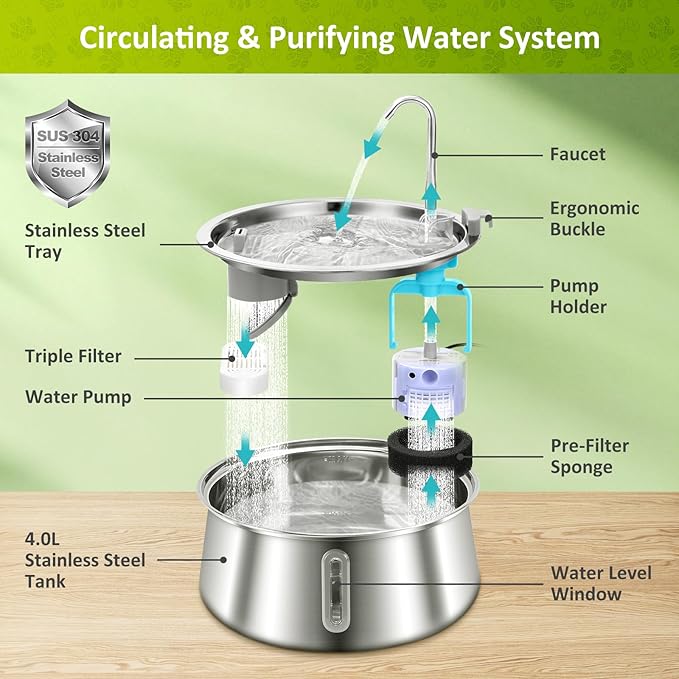 Circulating & Purifying Water System

SUS 304
Stainless Steel

Stainless Steel Tray

Triple Filter

Water Pump

4.0L Stainless Steel Tank

Faucet

Ergonomic Buckle

Pump Holder

Pre-Filter Sponge

Water Level Window