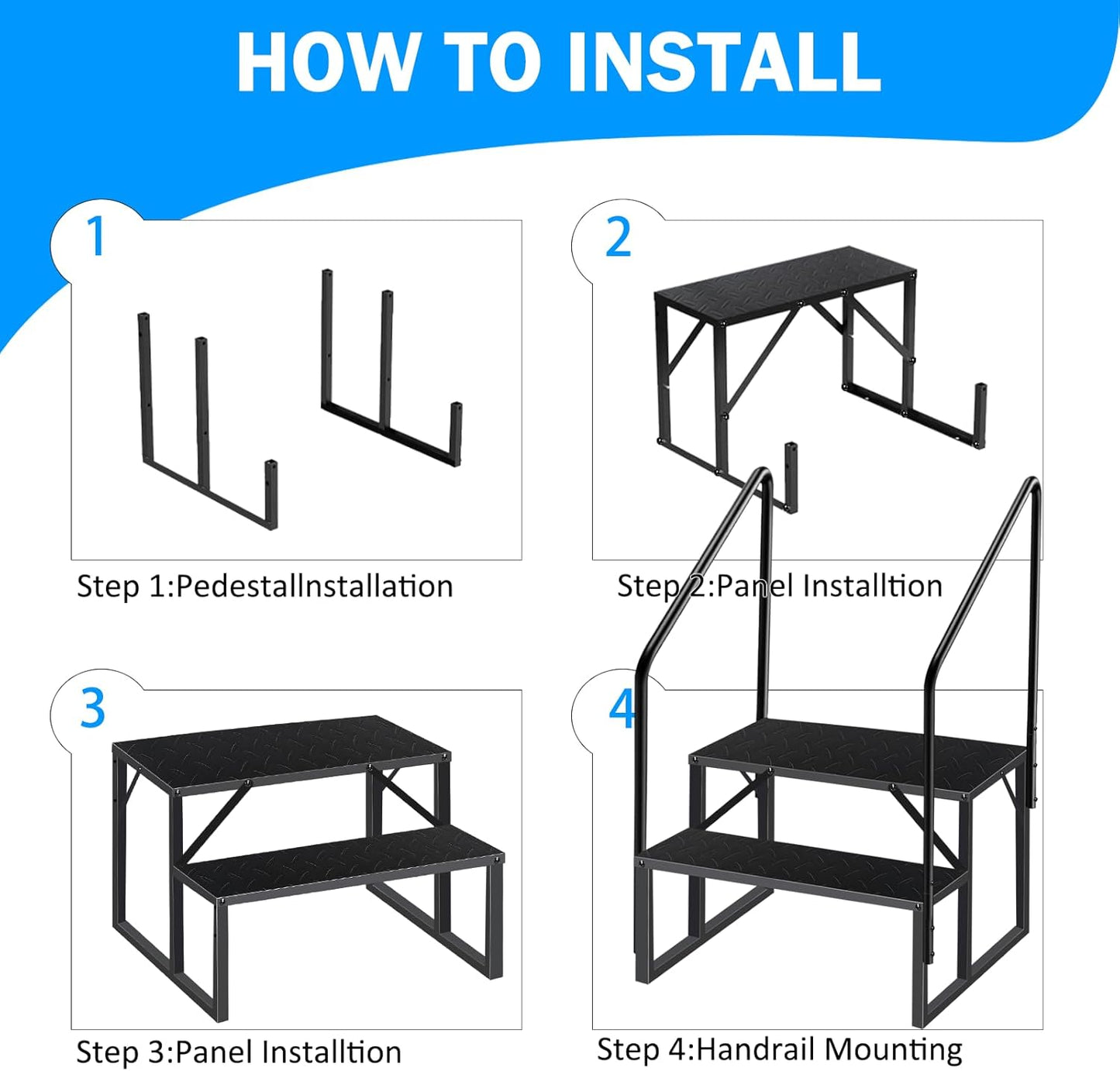 HOW TO INSTALL

1

Step 1:PedestalInstallation

2

Step 2:Panel Installtion

3

Step 3:Panel Installtion

4

Step 4:Handrail Mounting