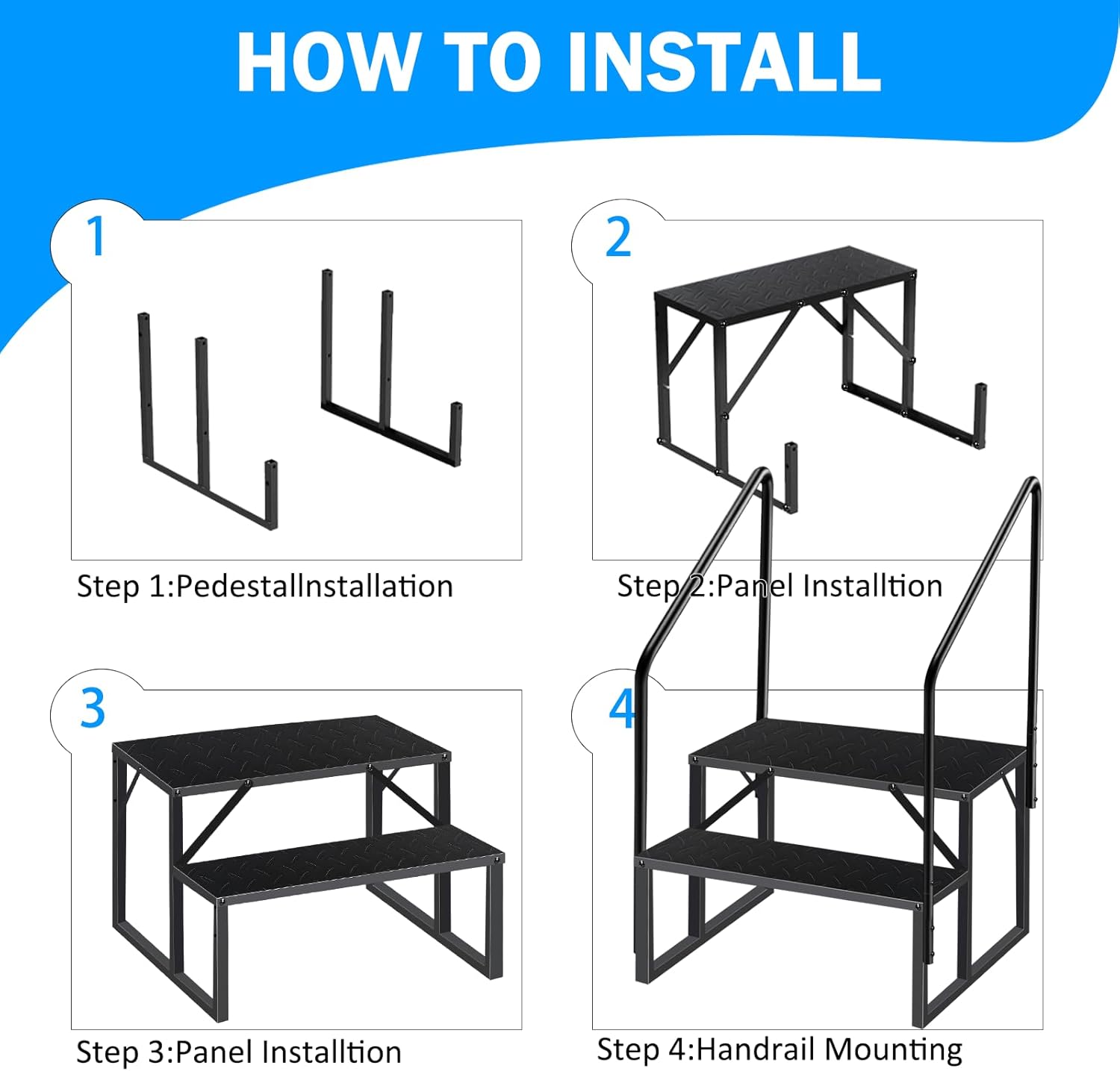 HOW TO INSTALL

1

Step 1:PedestalInstallation

2

Step 2:Panel Installtion

3

Step 3:Panel Installtion

4

Step 4:Handrail Mounting