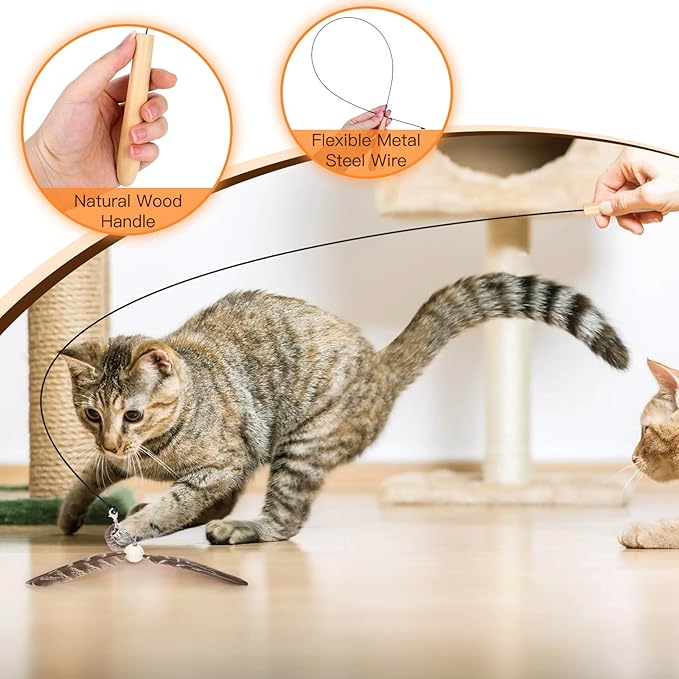 Natural Wood Handle

Flexible Metal Steel Wire