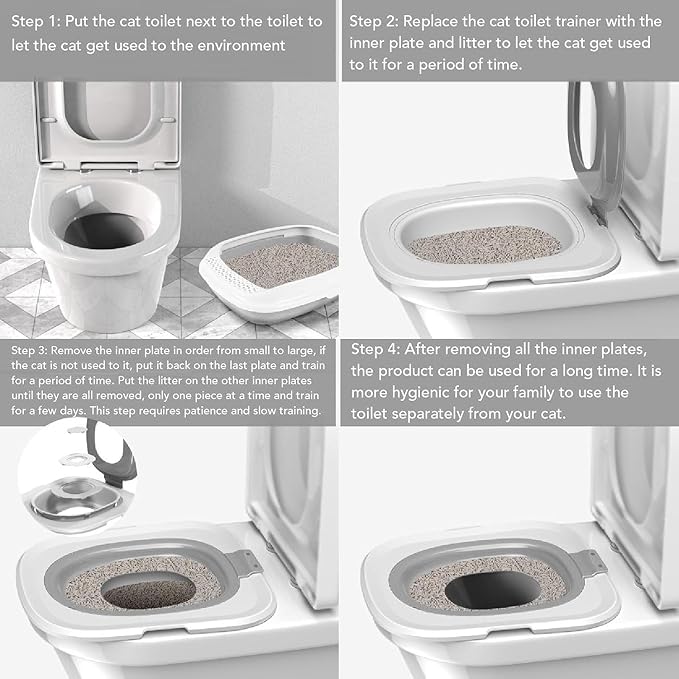 Step 1: Put the cat toilet next to the toilet to let the cat get used to the environment

Step 2: Replace the cat toilet trainer with the inner plate and litter to let the cat get used to it for a period of time.

Step 3: Remove the inner plate in order from small to large, if the cat is not used to it, put it back on the last plate and train for a period of time. Put the litter on the other inner plates until they are all removed, only one piece at a time and train for a few days. This step requires patience and slow training.

Step 4: After removing all the inner plates, the product can be used for a long time. It is more hygienic for your family to use the toilet separately from your cat.