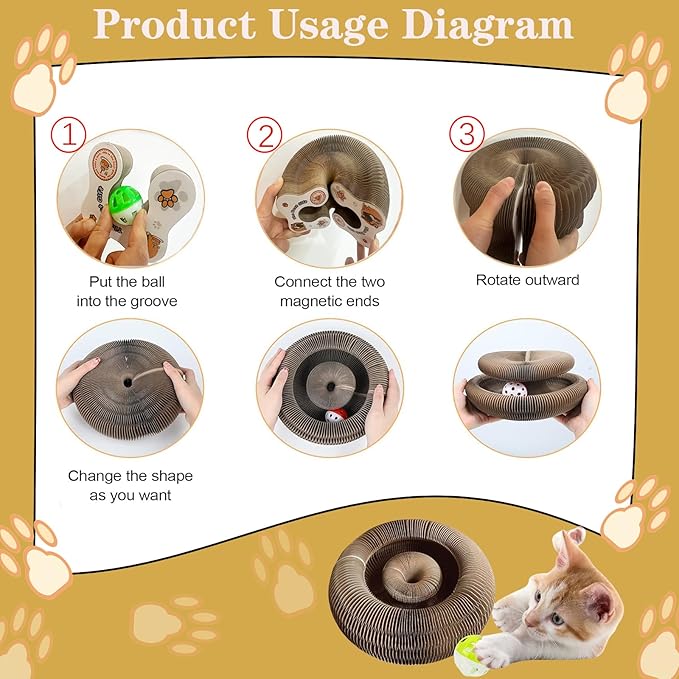 Product Usage Diagram

1

Put the ball into the groove

2

Connect the two magnetic ends

3

Rotate outward

Change the shape as you want