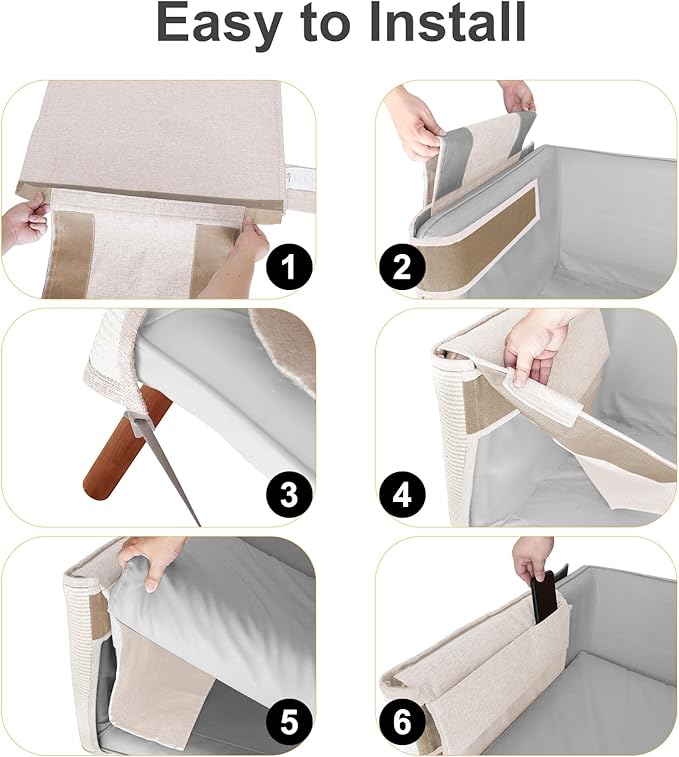 Easy to Install

1

2

3

4

5

6