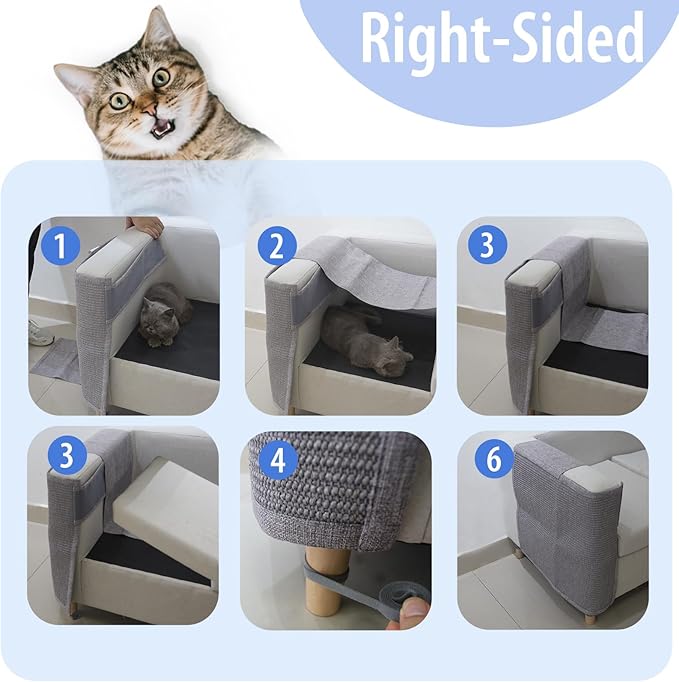 Right-Sided

1

2

3

3

4

6