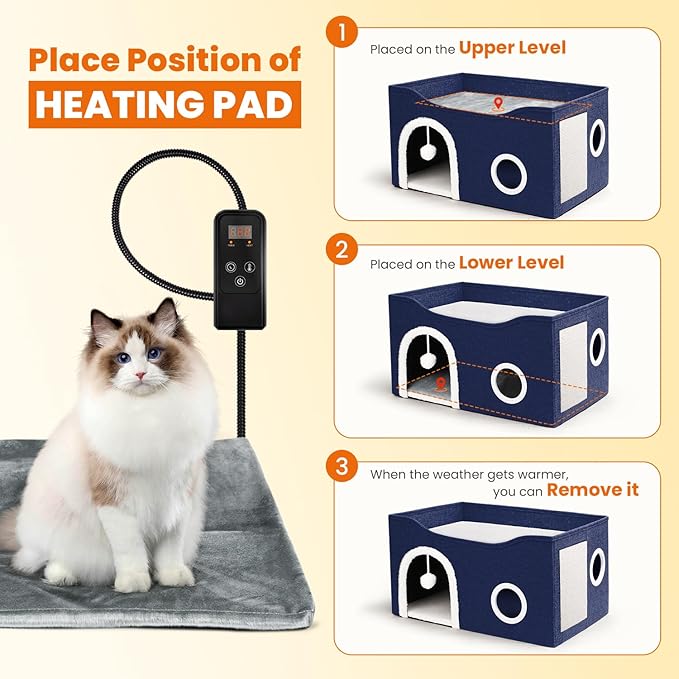 Place Position of
HEATING PAD

1
Placed on the Upper Level

2
Placed on the Lower Level

3
When the weather gets warmer, you can Remove it