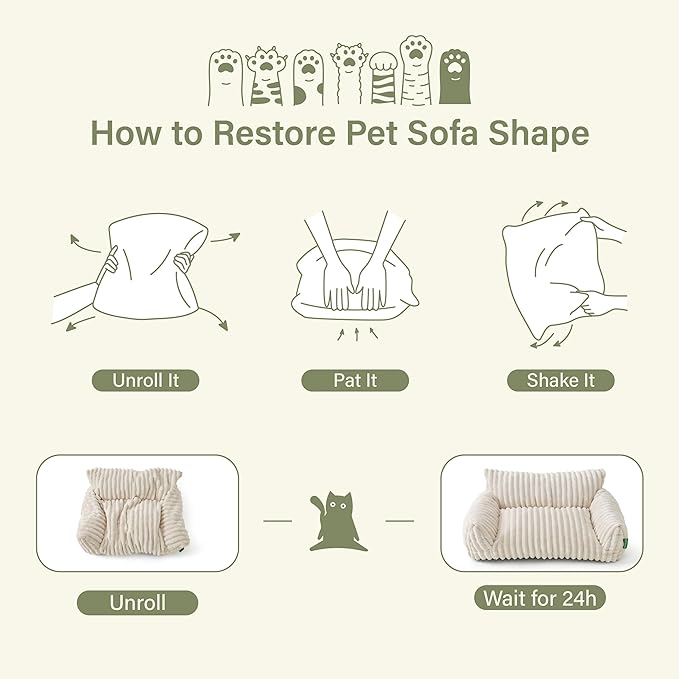 How to Restore Pet Sofa Shape

Unroll It

Pat It

Shake It

Unroll

Wait for 24h