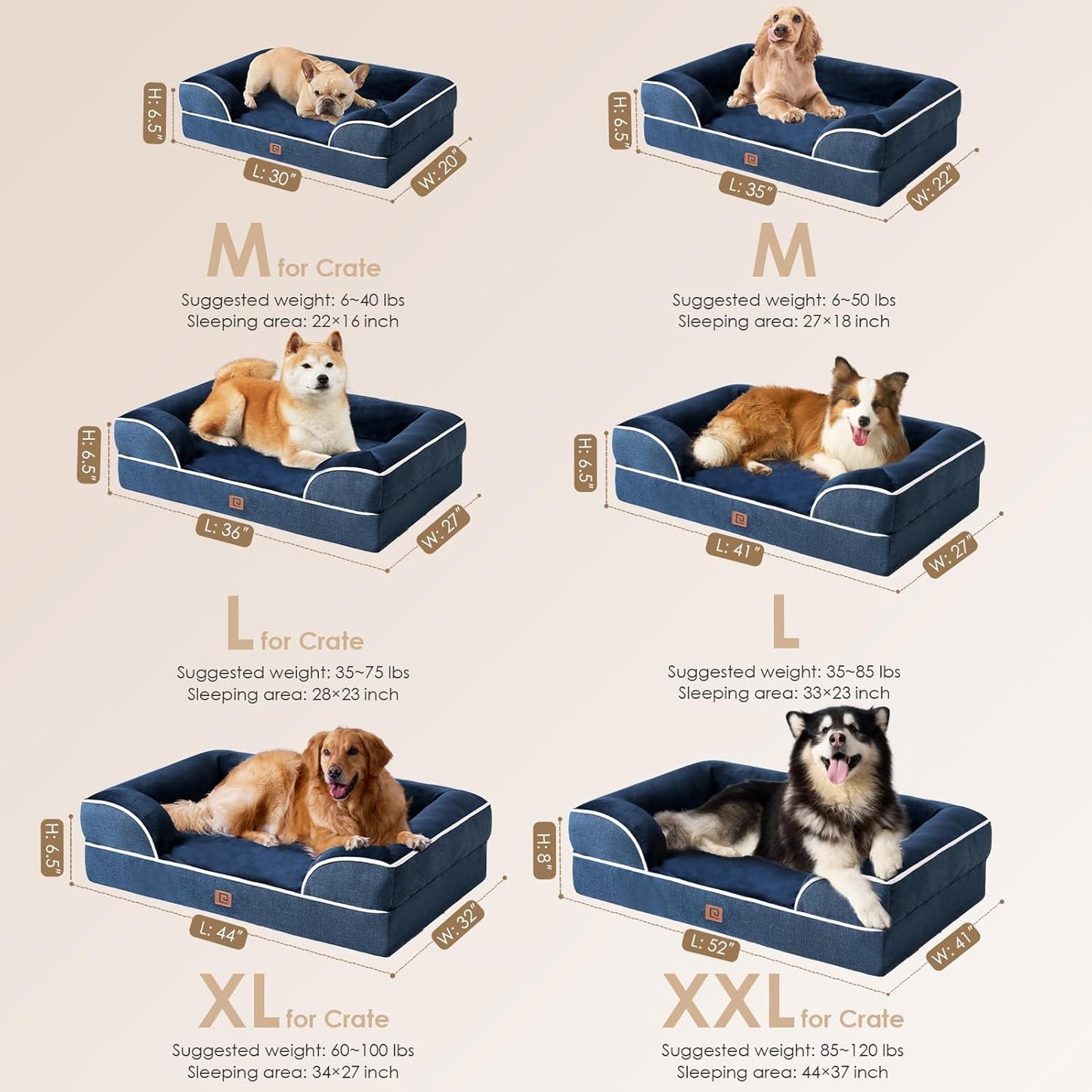 H: 6.5"
L: 30"
W: 20"

M for Crate
Suggested weight: 6~40 lbs
Sleeping area: 22×16 inch

H: 6.5"
L: 35"
W: 22"

M
Suggested weight: 6~50 lbs
Sleeping area: 27×18 inch

H: 6.5"
L: 36"
W: 27"

L for Crate
Suggested weight: 35~75 lbs
Sleeping area: 28×23 inch

H: 6.5"
L: 41"
W: 27"

L
Suggested weight: 35~85 lbs
Sleeping area: 33×23 inch

H: 6.5"
L: 44"
W: 32"

XL for Crate
Suggested weight: 60~100 lbs
Sleeping area: 34×27 inch

H: 8"
L: 52"
W: 41"

XXL for Crate
Suggested weight: 85~120 lbs
Sleeping area: 44×37 inch