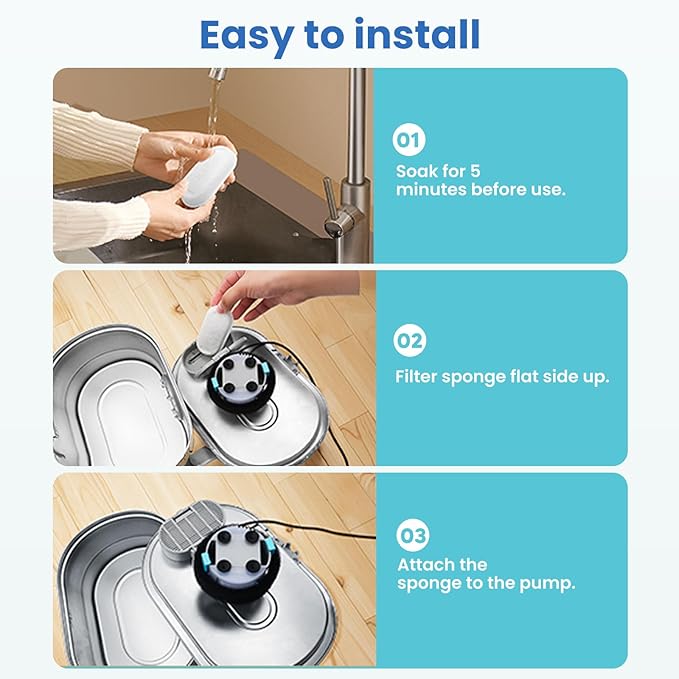 Easy to install

01

Soak for 5 minutes before use.

02

Filter sponge flat side up.

03

Attach the sponge to the pump.