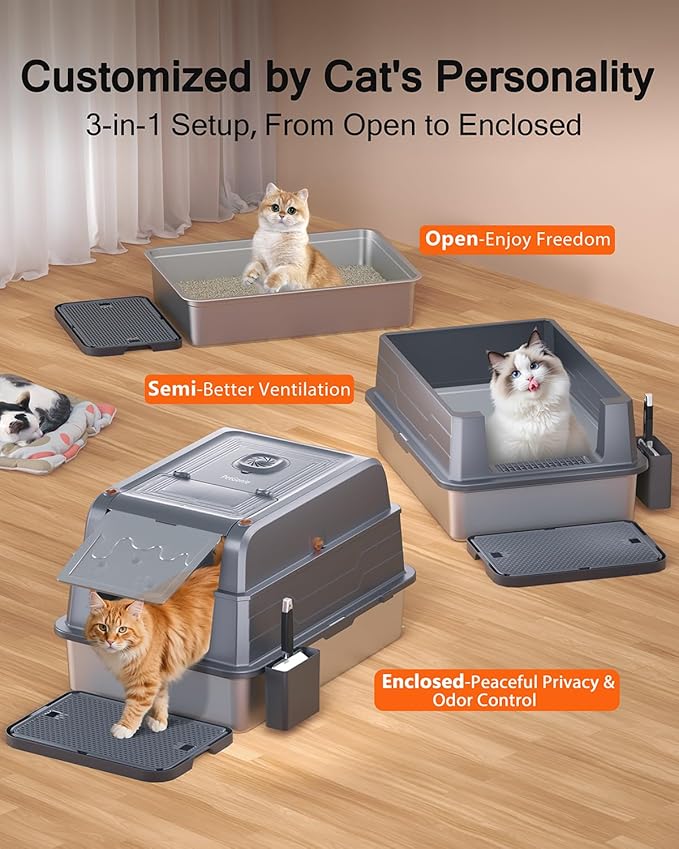 Customized by Cat's Personality
3-in-1 Setup, From Open to Enclosed

Open-Enjoy Freedom

Semi-Better Ventilation

Enclosed-Peaceful Privacy & Odor Control