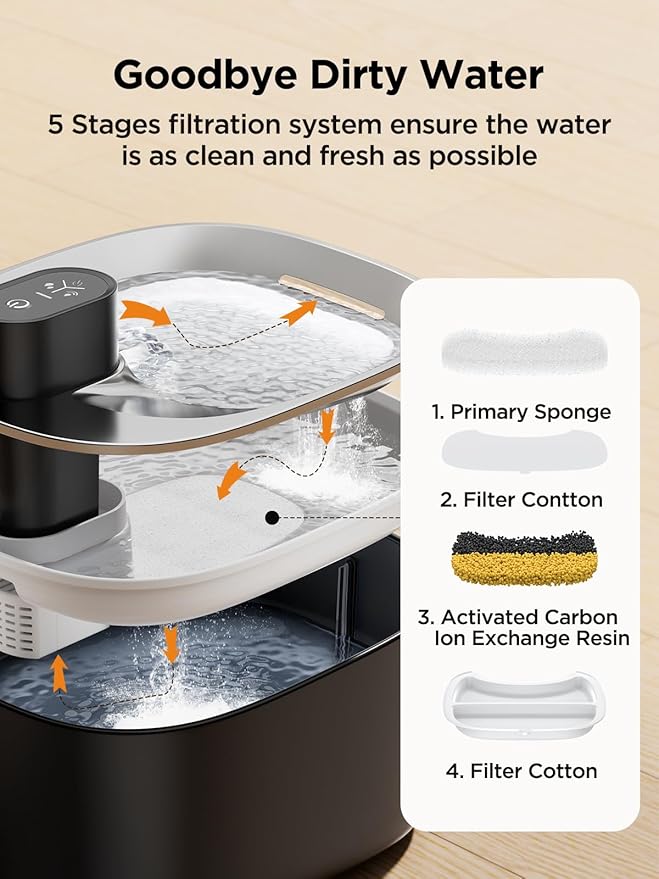 Goodbye Dirty Water

5 Stages filtration system ensure the water is as clean and fresh as possible

1. Primary Sponge

2. Filter Contton

3. Activated Carbon Ion Exchange Resin

4. Filter Cotton